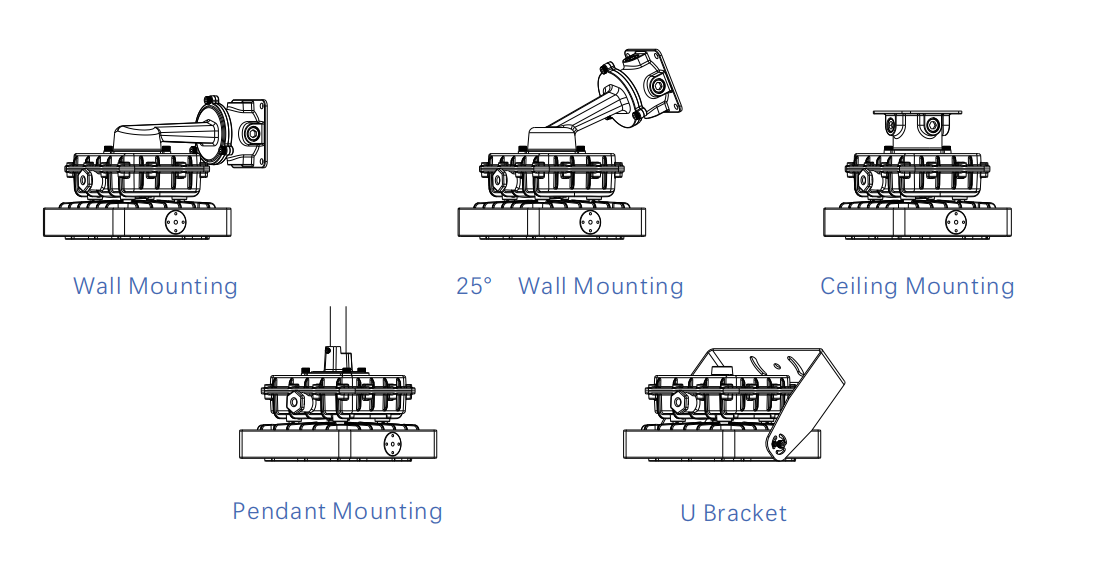 Wall Mounting

25° Wall Mounting

Ceiling Mounting

Pendant Mounting

U Bracket