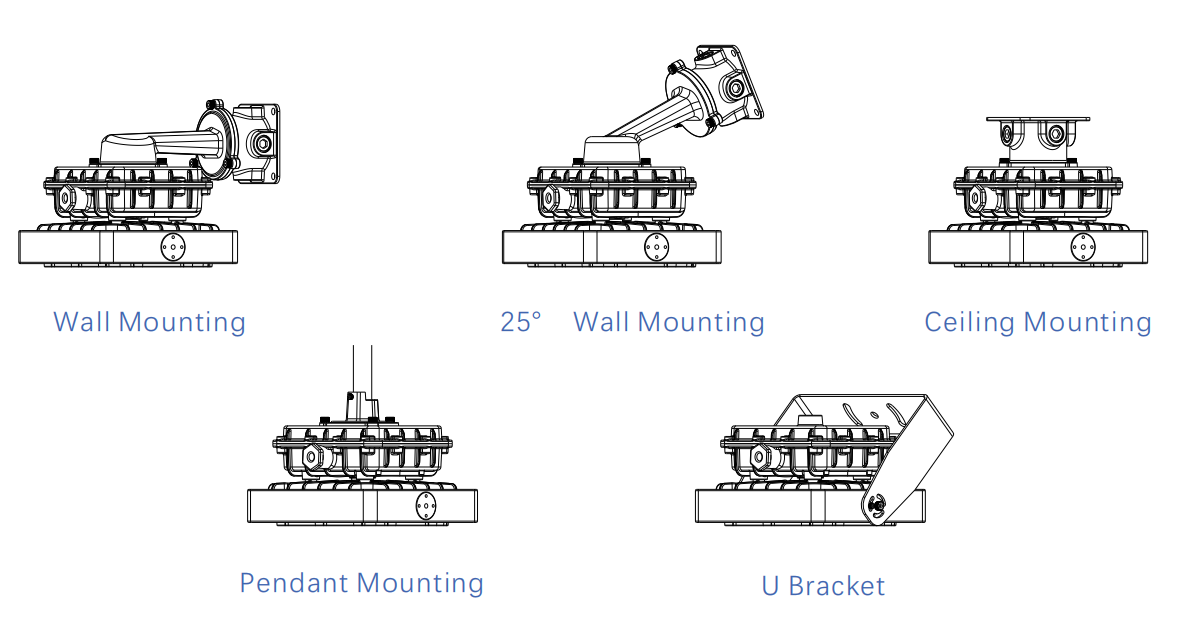 Wall Mounting

25° Wall Mounting

Ceiling Mounting

Pendant Mounting

U Bracket