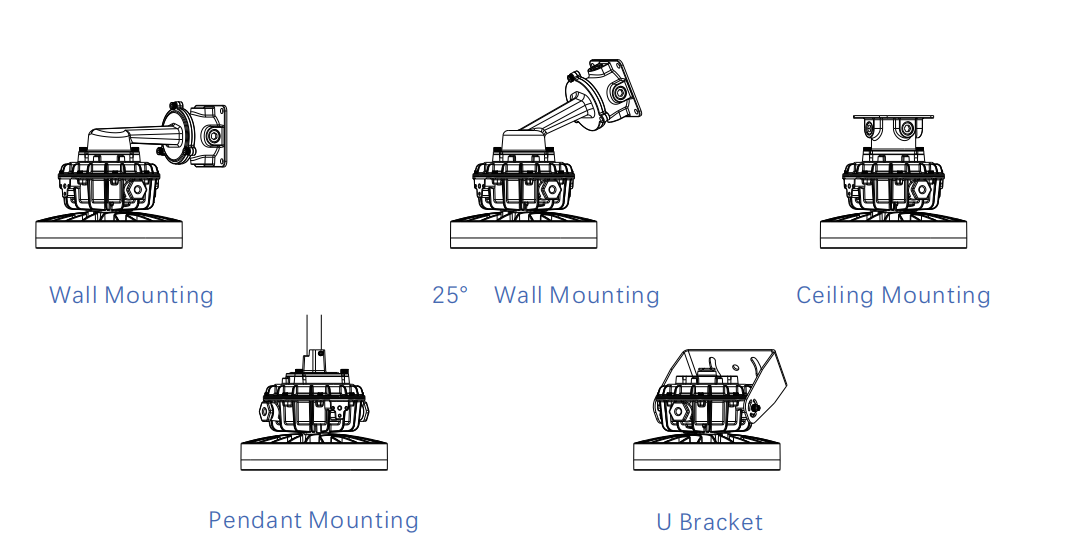 Wall Mounting

25° Wall Mounting

Ceiling Mounting

Pendant Mounting

U Bracket