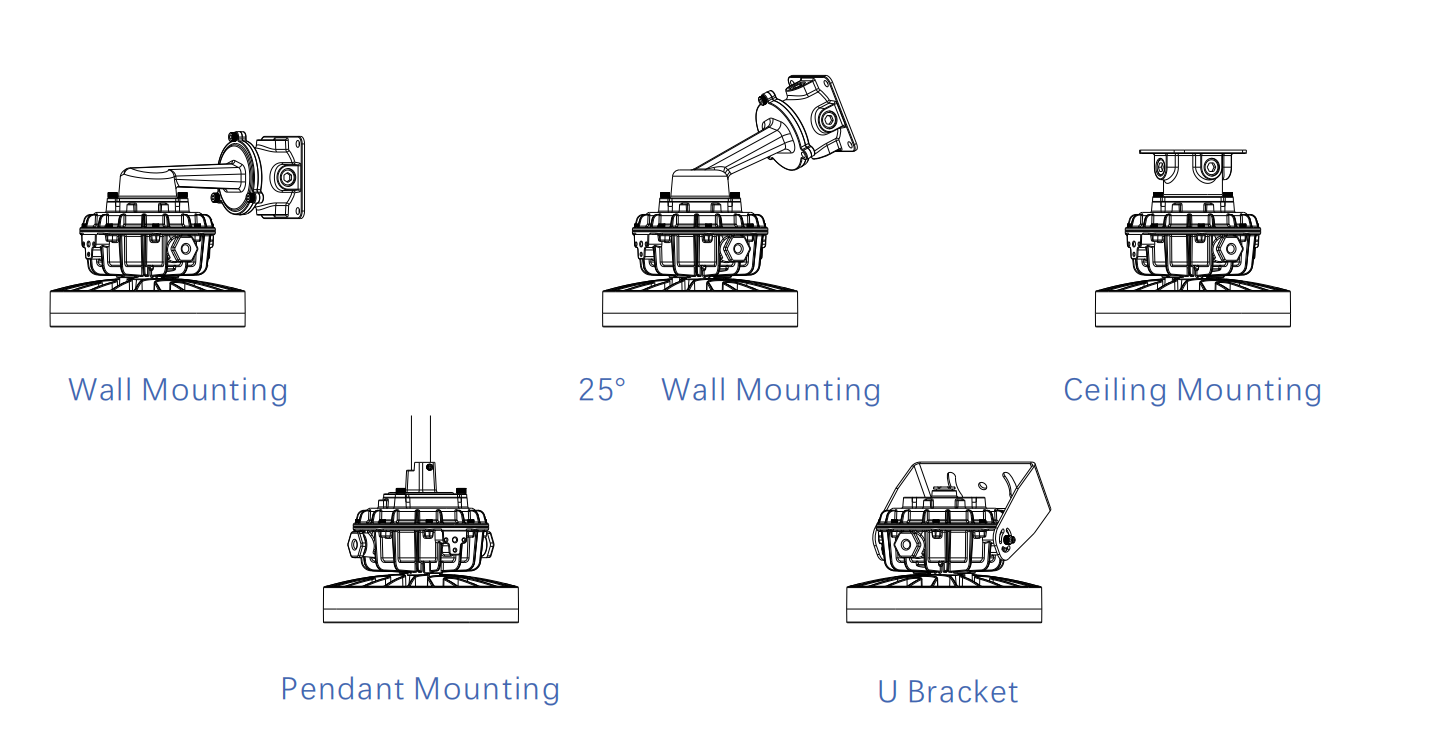 Wall Mounting

25° Wall Mounting

Ceiling Mounting

Pendant Mounting

U Bracket