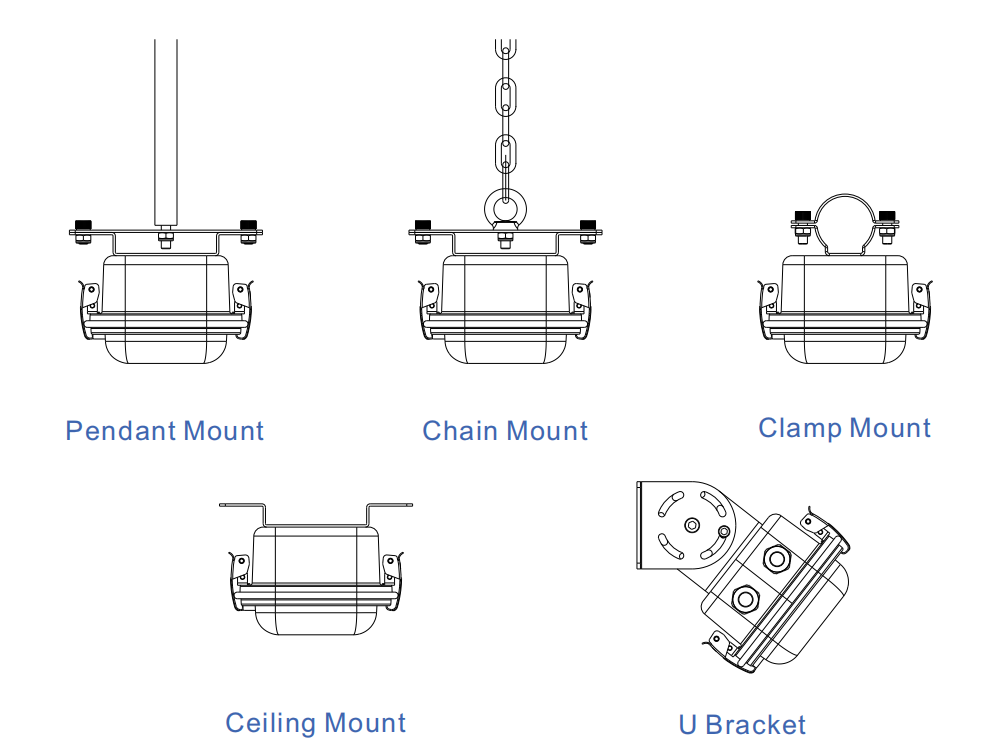 Pendant Mount

Chain Mount

Clamp Mount

Ceiling Mount

U Bracket